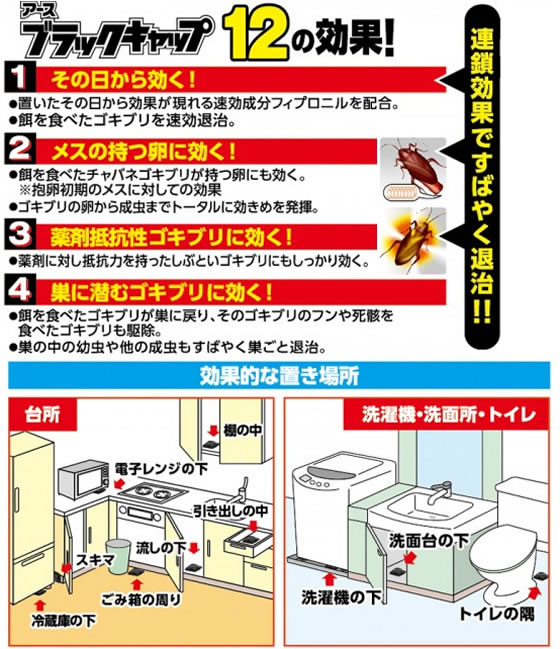 アース
ブラックキャップ 12の効果!

連鎖効果ですばやく退治!!

1 その日から効く!
●置いたその日から効果が現れる速効成分フィプロニルを配合。
●餌を食べたゴキブリを速効退治。

2 メスの持つ卵に効く!
●餌を食べたチャバネゴキブリが持つ卵にも効く。
※抱卵初期のメスに対しての効果
●ゴキブリの卵から成虫までトータルに効きめを発揮。

3 薬剤抵抗性ゴキブリに効く!
●薬剤に対し抵抗力を持ったしぶといゴキブリにもしっかり効く。

4 巣に潜むゴキブリに効く!
●餌を食べたゴキブリが巣に戻り、そのゴキブリのフンや死骸を食べたゴキブリも駆除。
●巣の中の幼虫や他の成虫もすばやく巣ごと退治。

効果的な置き場所

台所
棚の中
電子レンジの下
引き出しの中
流しの下
スキマ
ごみ箱の周り
冷蔵庫の下

洗濯機・洗面所・トイレ
洗面台の下
洗濯機の下
トイレの隅