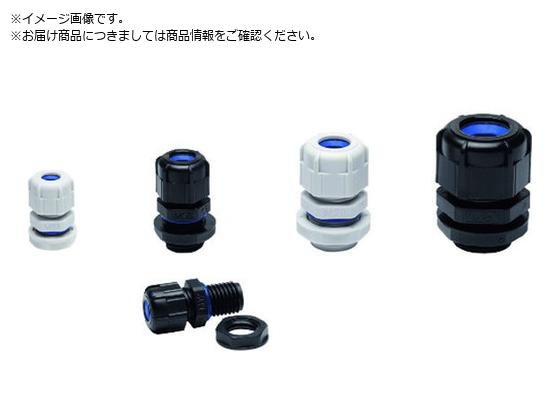 ※イメージ画像です。
※お届け商品につきましては商品情報をご確認ください。