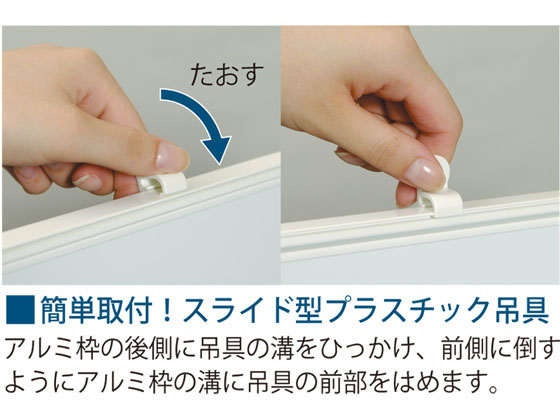 たおす

■簡単取付！スライド型プラスチック吊具

アルミ枠の後側に吊具の溝をひっかけ、前側に倒すようにアルミ枠の溝に吊具の前部をはめます。