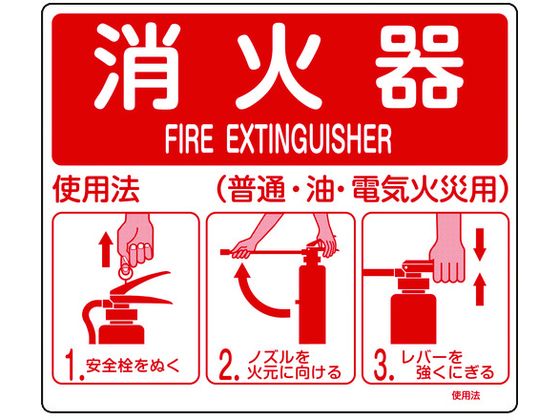 消火器
FIRE EXTINGUISHER

使用法 （普通・油・電気火災用）

1. 安全栓をぬく

2. ノズルを火元に向ける

3. レバーを強くにぎる

使用法